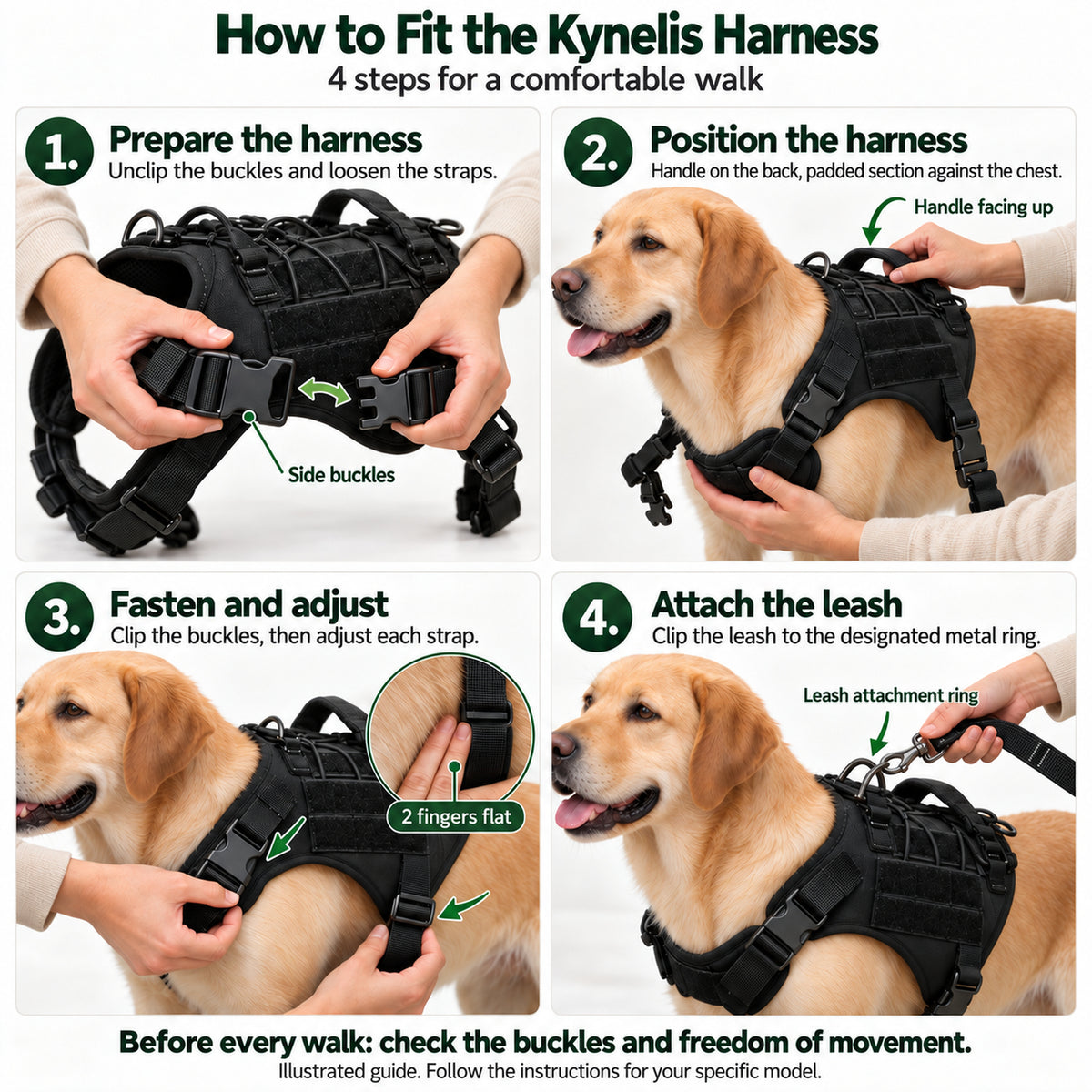 How to Fit the Kynelis Harness
4 steps for a comfortable walk

1. Prepare the harness
Unclip the buckles and loosen the straps.

Side buckles

2. Position the harness
Handle on the back, padded section against the chest.

Handle facing up

3. Fasten and adjust
Clip the buckles, then adjust each strap.

2 fingers flat

4. Attach the leash
Clip the leash to the designated metal ring.

Leash attachment ring

Before every walk: check the buckles and freedom of movement.
Illustrated guide. Follow the instructions for your specific model.